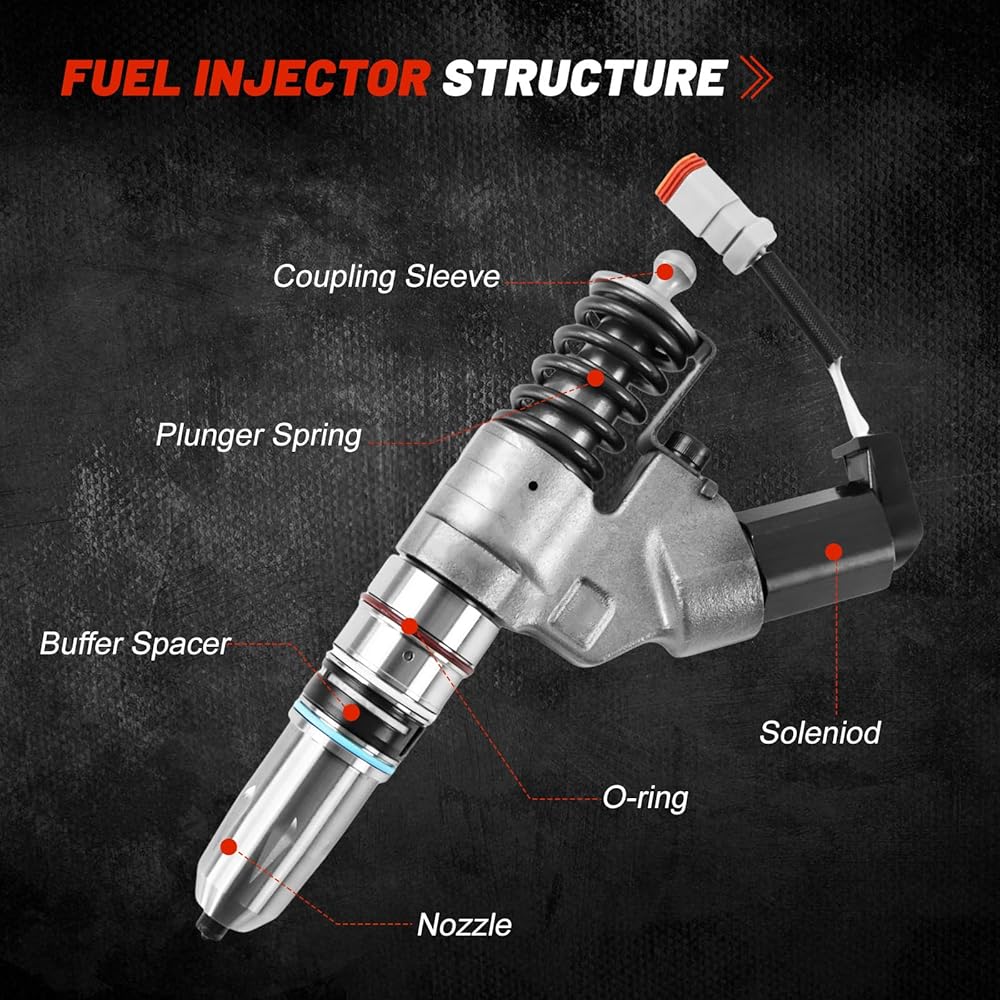 FUEL INJECTOR STRUCTURE

Coupling Sleeve

Plunger Spring

Buffer Spacer

Soleniod

O-ring

Nozzle