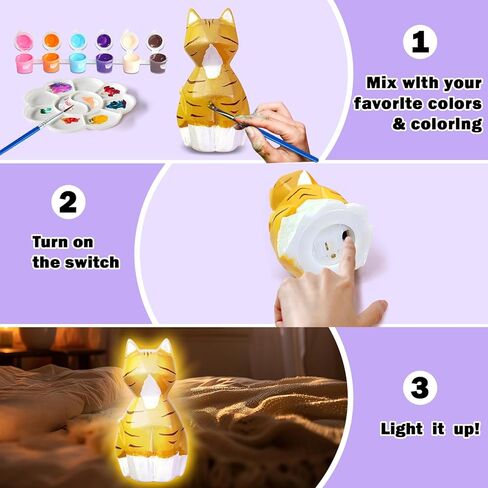 1

Mix with your favorite colors & coloring

2

Turn on the switch

3

Light it up!