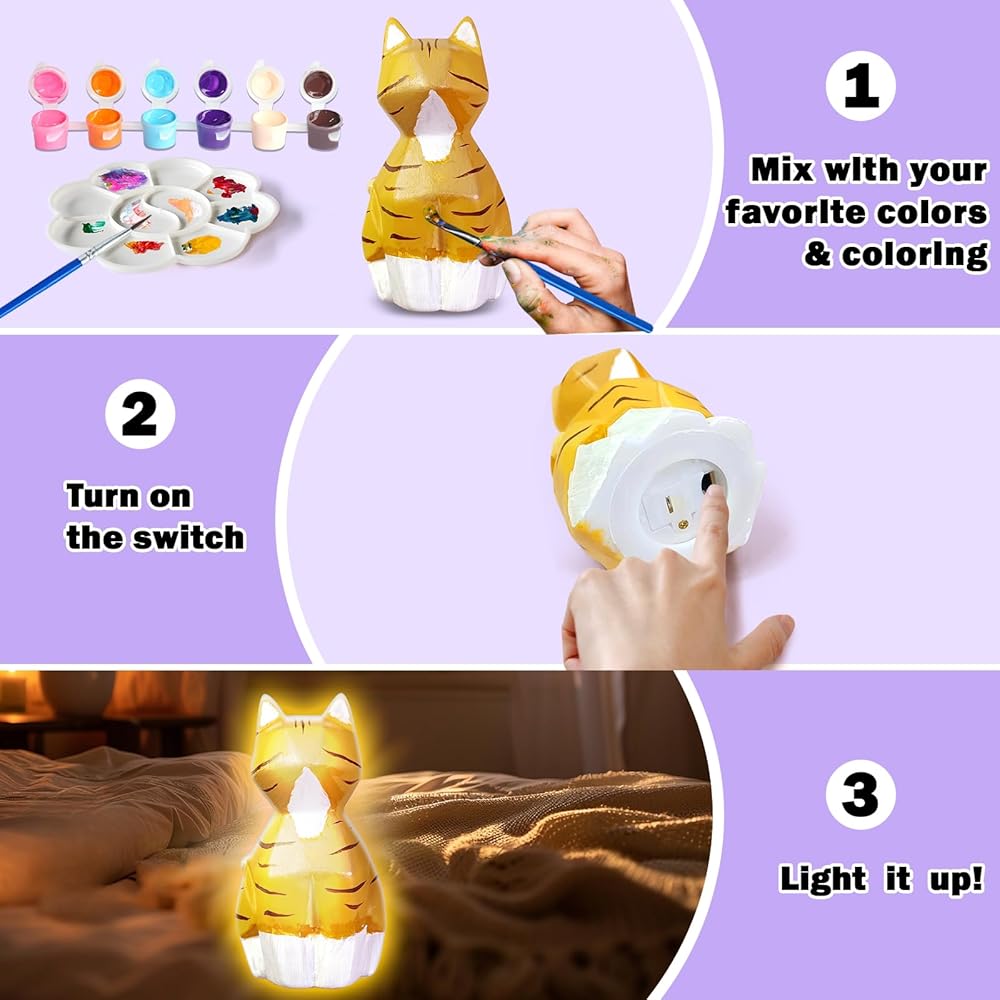 1

Mix with your favorite colors & coloring

2

Turn on the switch

3

Light it up!