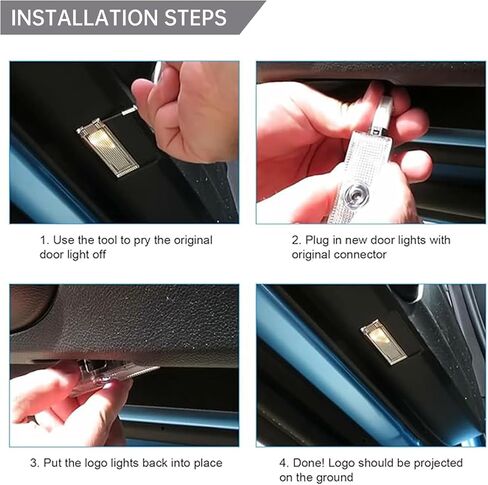 INSTALLATION STEPS

1. Use the tool to pry the original door light off

2. Plug in new door lights with original connector

3. Put the logo lights back into place

4. Done! Logo should be projected on the ground