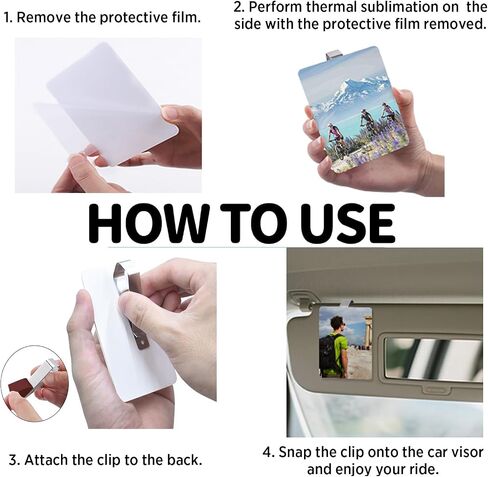 1. Remove the protective film.

2. Perform thermal sublimation on the side with the protective film removed.

HOW TO USE

3. Attach the clip to the back.

4. Snap the clip onto the car visor and enjoy your ride.