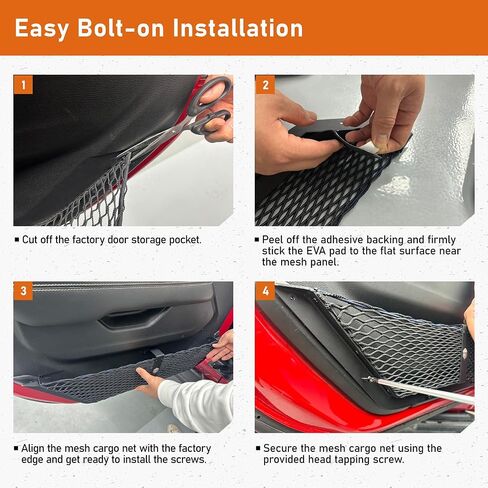 Easy Bolt-on Installation

1

▪ Cut off the factory door storage pocket.

2

▪ Peel off the adhesive backing and firmly stick the EVA pad to the flat surface near the mesh panel.

3

▪ Align the mesh cargo net with the factory edge and get ready to install the screws.

4

▪ Secure the mesh cargo net using the provided head tapping screw.