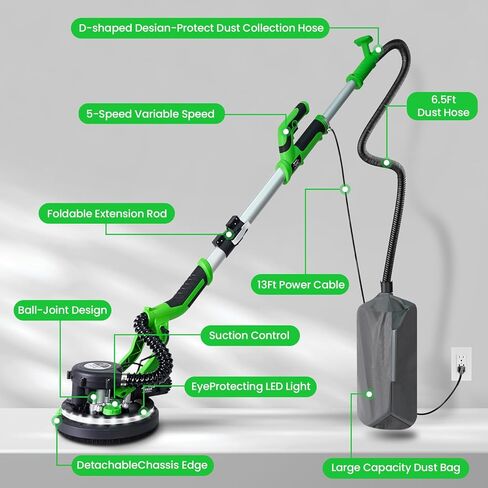 D-shaped Desian-Protect Dust Collection Hose

5-Speed Variable Speed

6.5Ft Dust Hose

Foldable Extension Rod

13Ft Power Cable

Ball-Joint Design

Suction Control

EyeProtecting LED Light

DetachableChassis Edge

Large Capacity Dust Bag