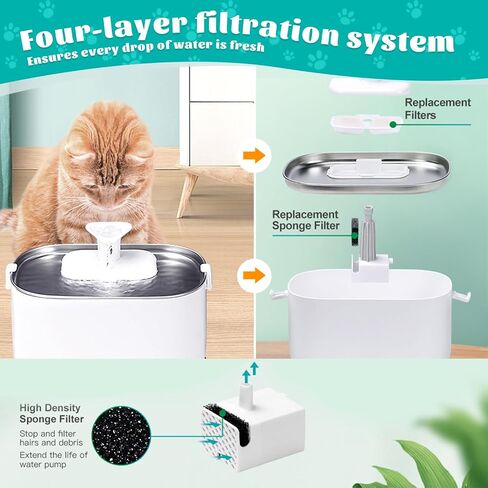 Four-layer filtration system
Ensures every drop of water is fresh

Replacement Filters

Replacement Sponge Filter

High Density Sponge Filter

Stop and filter hairs and debris

Extend the life of water pump