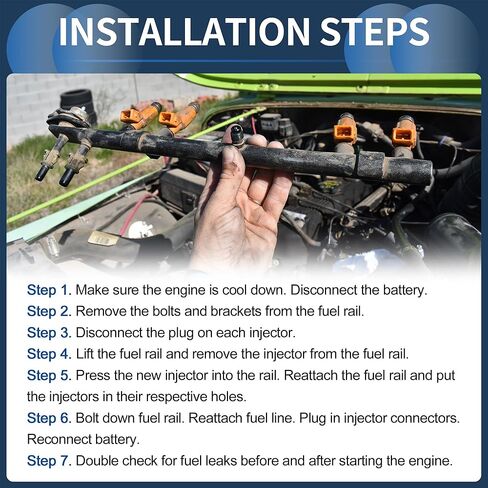 INSTALLATION STEPS

Step 1. Make sure the engine is cool down. Disconnect the battery.

Step 2. Remove the bolts and brackets from the fuel rail.

Step 3. Disconnect the plug on each injector.

Step 4. Lift the fuel rail and remove the injector from the fuel rail.

Step 5. Press the new injector into the rail. Reattach the fuel rail and put the injectors in their respective holes.

Step 6. Bolt down fuel rail. Reattach fuel line. Plug in injector connectors. Reconnect battery.

Step 7. Double check for fuel leaks before and after starting the engine.