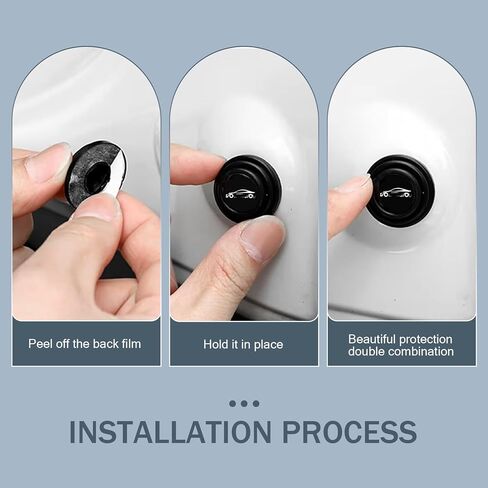 Peel off the back film

Hold it in place

Beautiful protection double combination

INSTALLATION PROCESS