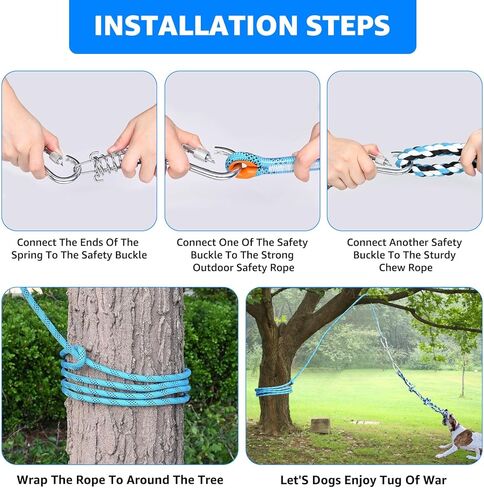 INSTALLATION STEPS

Connect The Ends Of The Spring To The Safety Buckle

Connect One Of The Safety Buckle To The Strong Outdoor Safety Rope

Connect Another Safety Buckle To The Sturdy Chew Rope

Wrap The Rope To Around The Tree

Let'S Dogs Enjoy Tug Of War