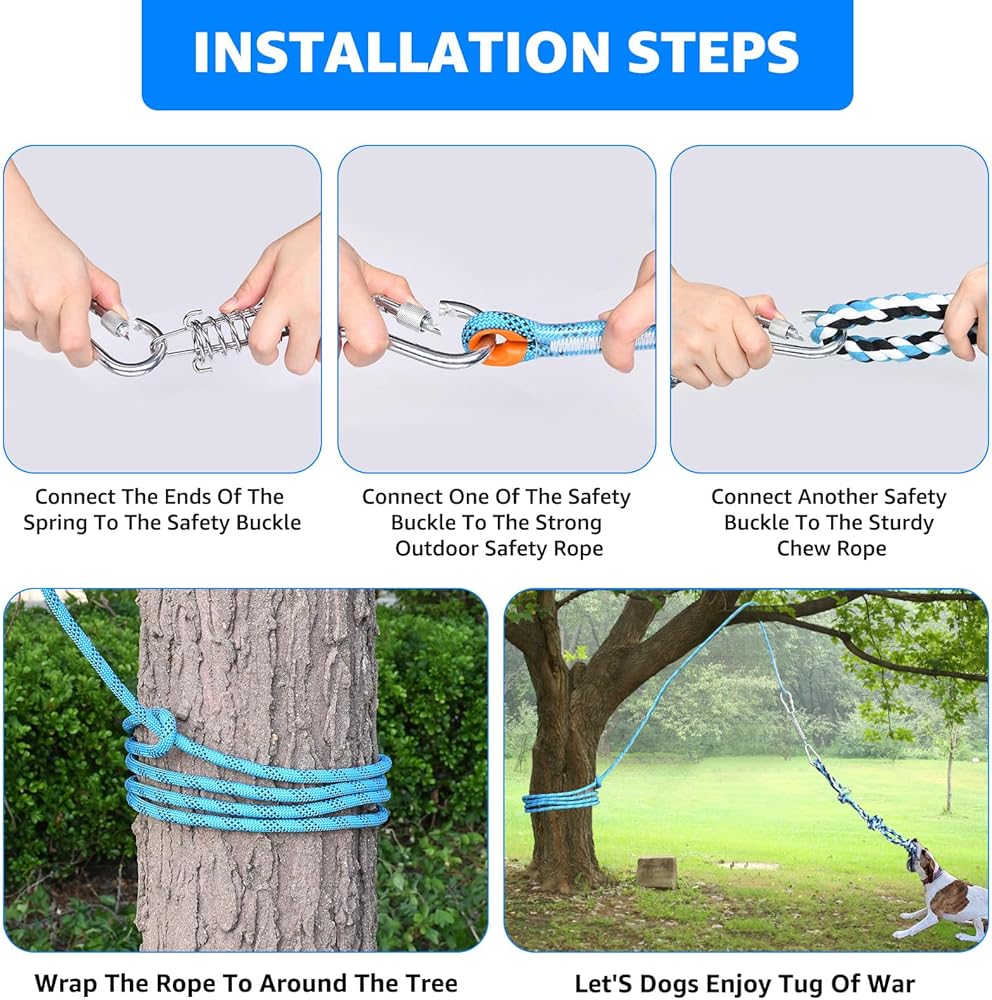 INSTALLATION STEPS

Connect The Ends Of The Spring To The Safety Buckle

Connect One Of The Safety Buckle To The Strong Outdoor Safety Rope

Connect Another Safety Buckle To The Sturdy Chew Rope

Wrap The Rope To Around The Tree

Let'S Dogs Enjoy Tug Of War