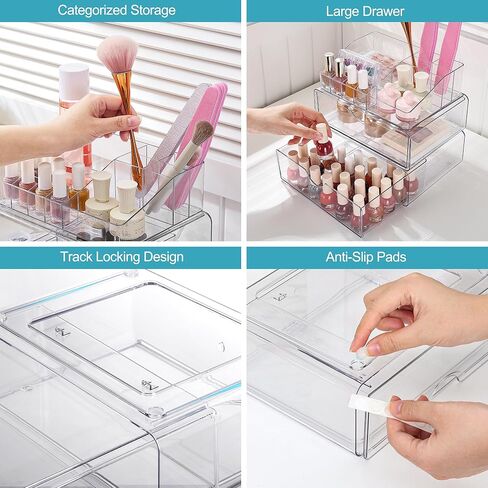 Categorized Storage

Large Drawer

Track Locking Design

Anti-Slip Pads