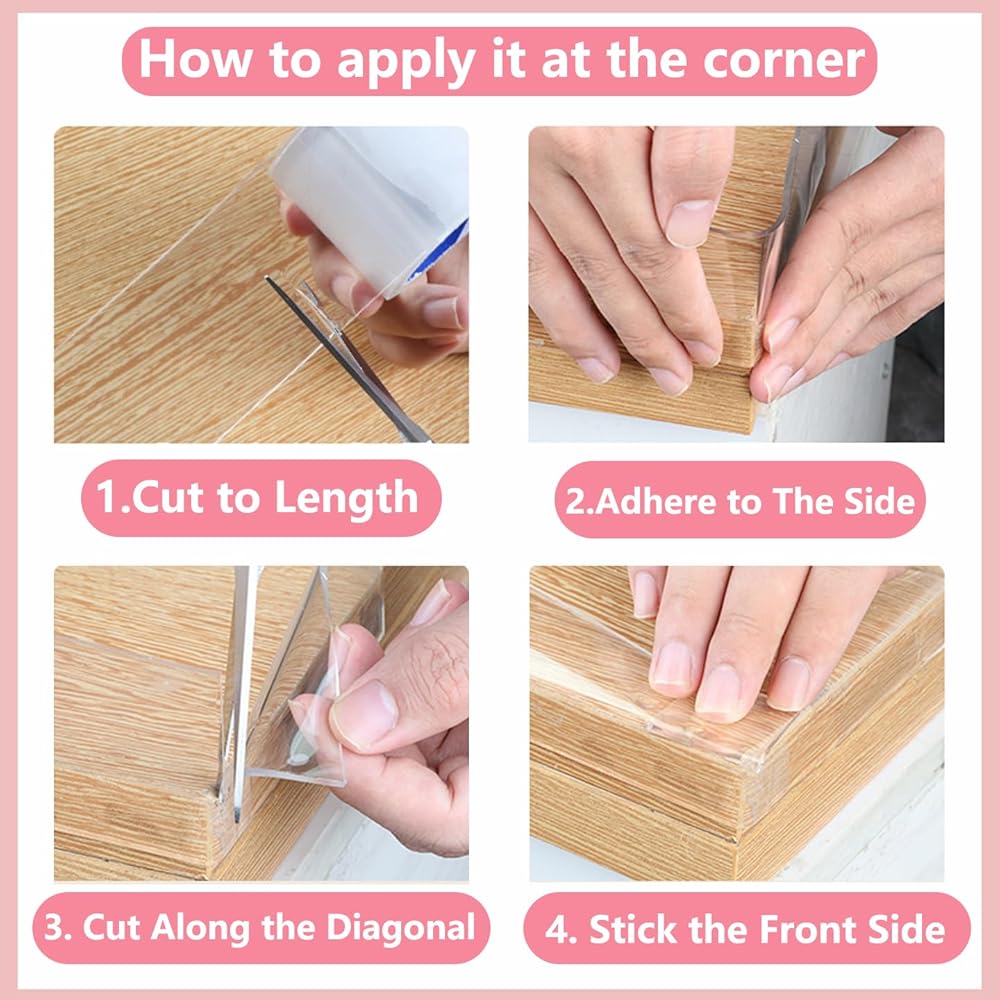 How to apply it at the corner

1.Cut to Length

2.Adhere to The Side

3. Cut Along the Diagonal

4. Stick the Front Side