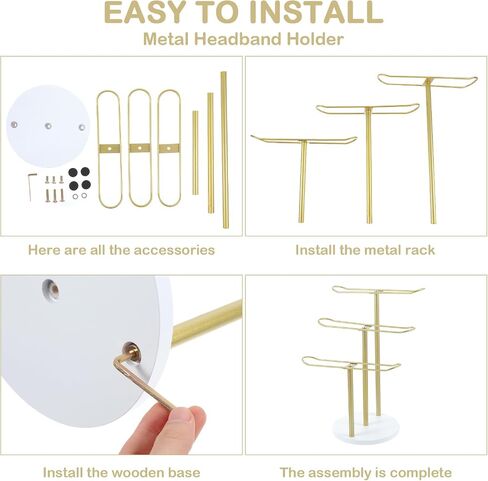 EASY TO INSTALL

Metal Headband Holder

Here are all the accessories

Install the metal rack

Install the wooden base

The assembly is complete