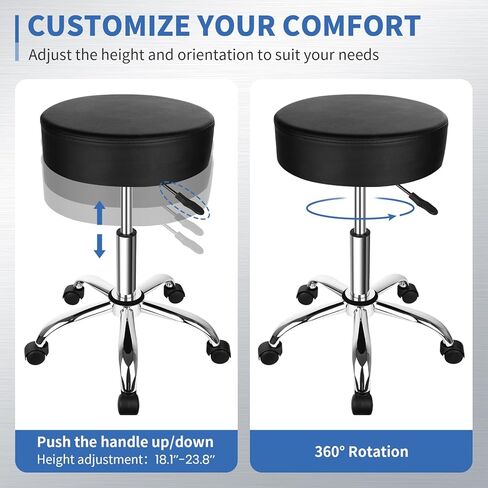 CUSTOMIZE YOUR COMFORT
Adjust the height and orientation to suit your needs

Push the handle up/down
Height adjustment: 18.1"-23.8"

360° Rotation