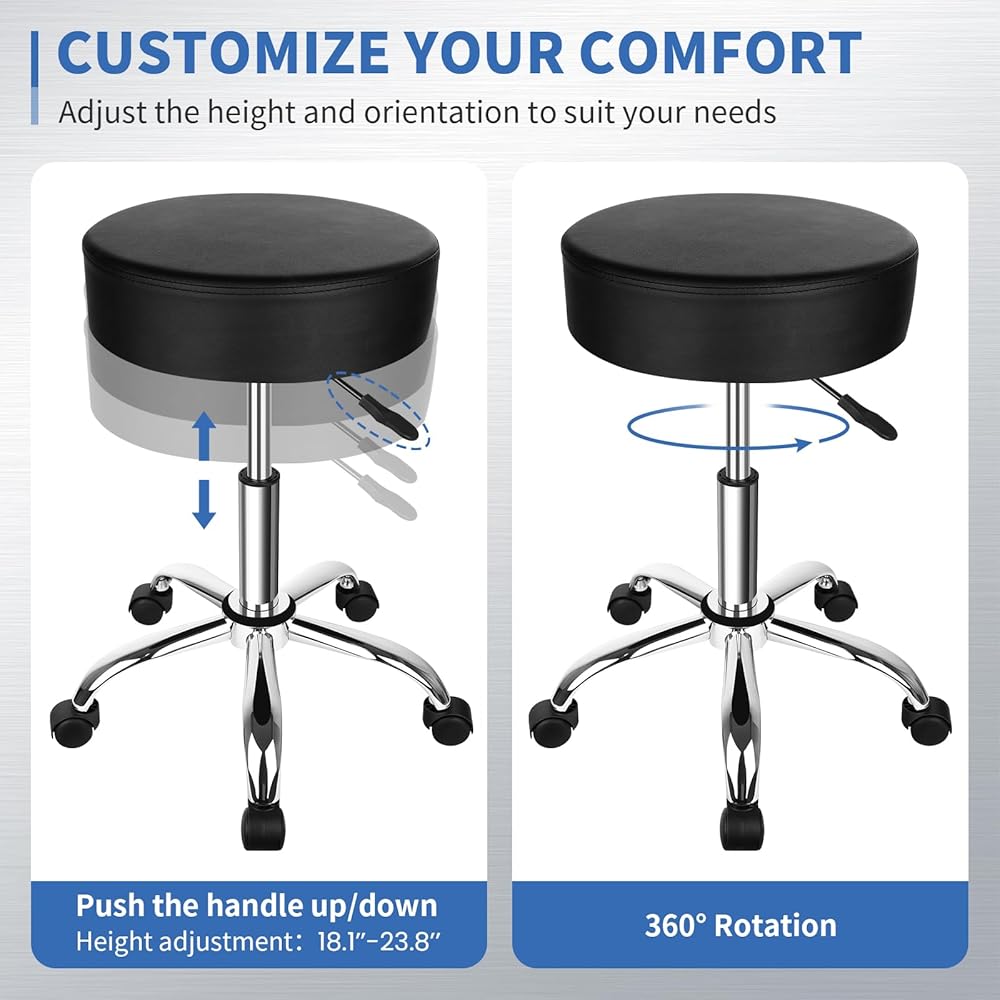 CUSTOMIZE YOUR COMFORT

Adjust the height and orientation to suit your needs

Push the handle up/down
Height adjustment: 18.1"-23.8"

360° Rotation