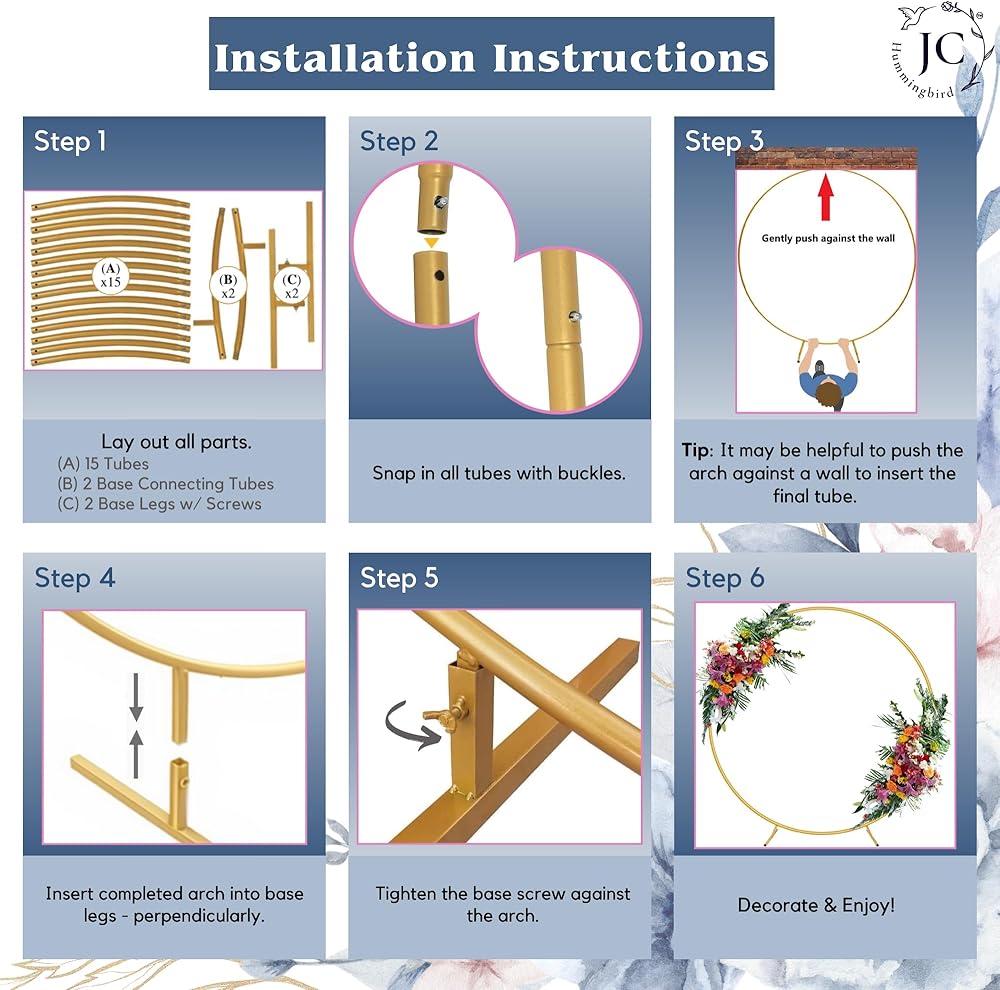 Installation Instructions

JC
Hummingbird

Step 1

(A) x15

(B) x2

(C) x2

Lay out all parts.
(A) 15 Tubes
(B) 2 Base Connecting Tubes
(C) 2 Base Legs w/ Screws

Step 2

Snap in all tubes with buckles.

Step 3

Gently push against the wall

Tip: It may be helpful to push the arch against a wall to insert the final tube.

Step 4

Insert completed arch into base legs - perpendicularly.

Step 5

Tighten the base screw against the arch.

Step 6

Decorate & Enjoy!