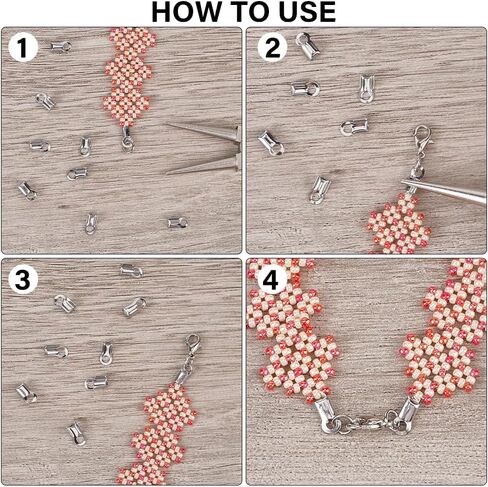 HOW TO USE

1

2

3

4