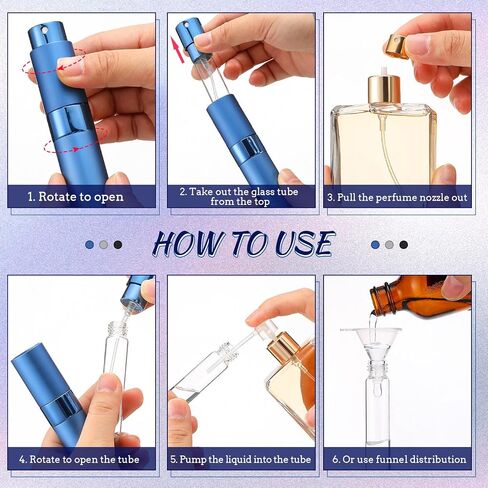 1. Rotate to open

2. Take out the glass tube from the top

3. Pull the perfume nozzle out

HOW TO USE

4. Rotate to open the tube

5. Pump the liquid into the tube

6. Or use funnel distribution