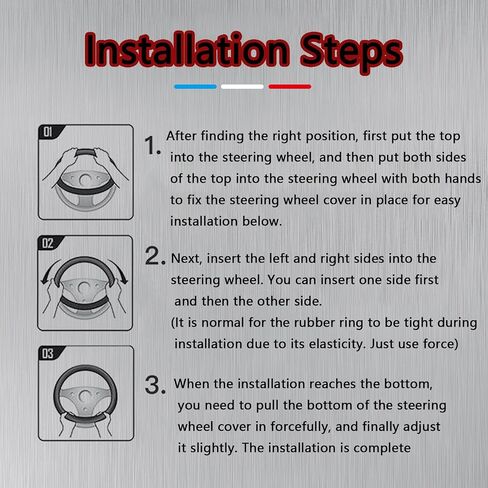 Installation Steps

01

1. After finding the right position, first put the top into the steering wheel, and then put both sides of the top into the steering wheel with both hands to fix the steering wheel cover in place for easy installation below.

02

2. Next, insert the left and right sides into the steering wheel. You can insert one side first and then the other side.
(It is normal for the rubber ring to be tight during installation due to its elasticity. Just use force)

03

3. When the installation reaches the bottom, you need to pull the bottom of the steering wheel cover in forcefully, and finally adjust it slightly. The installation is complete