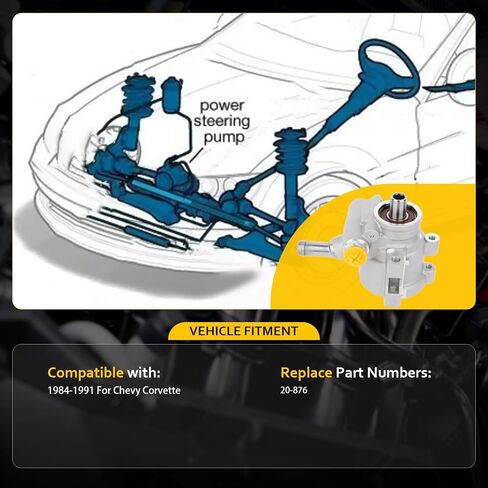 power
steering
pump

VEHICLE FITMENT

Compatible with:
1984-1991 For Chevy Corvette

Replace Part Numbers:
20-876