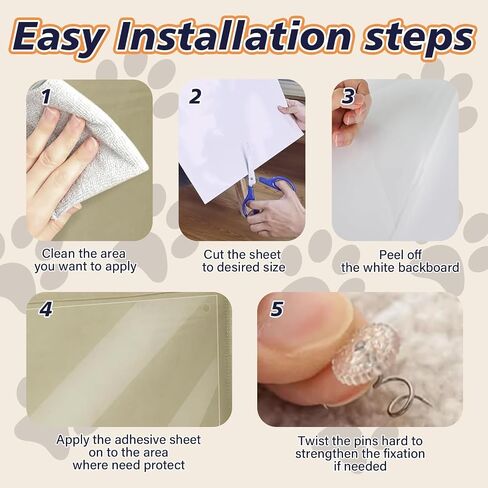 Easy Installation steps

1

Clean the area you want to apply

2

Cut the sheet to desired size

3

Peel off the white backboard

4

Apply the adhesive sheet on to the area where need protect

5

Twist the pins hard to strengthen the fixation if needed