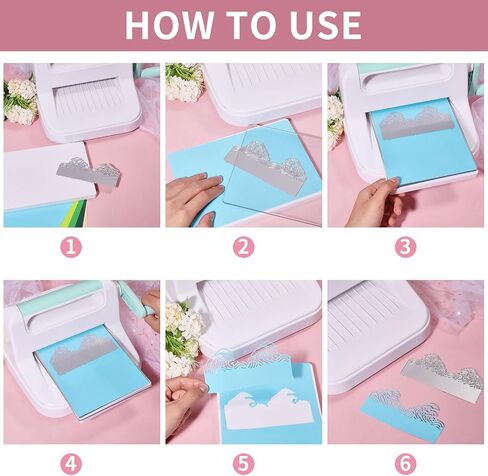 HOW TO USE

1

2

3

4

5

6