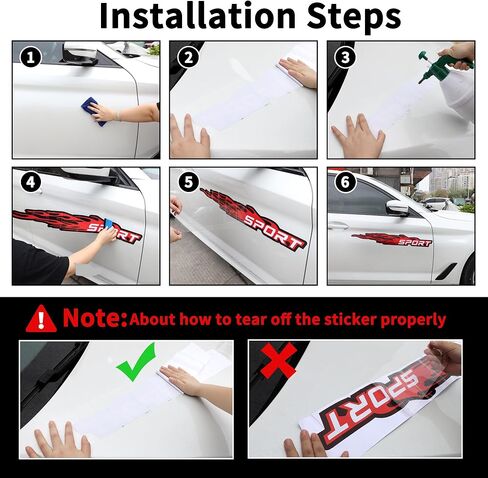 Installation Steps

1

2

3

4

SPORT

5

SPORT

6

SPORT

Note: About how to tear off the sticker properly

SPORT