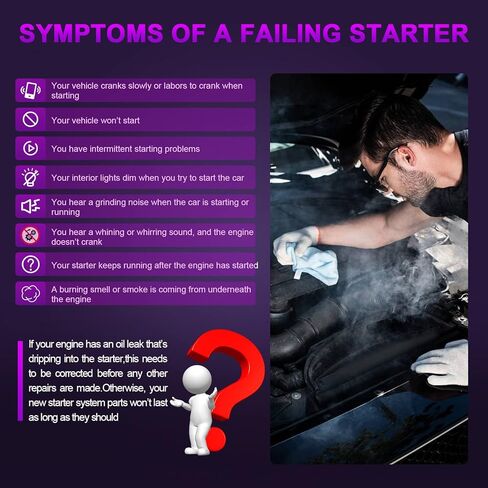 SYMPTOMS OF A FAILING STARTER

Your vehicle cranks slowly or labors to crank when starting

Your vehicle won't start

You have intermittent starting problems

Your interior lights dim when you try to start the car

You hear a grinding noise when the car is starting or running

You hear a whining or whirring sound, and the engine doesn't crank

Your starter keeps running after the engine has started

A burning smell or smoke is coming from underneath the engine

If your engine has an oil leak that's dripping into the starter,this needs to be corrected before any other repairs are made.Otherwise, your new starter system parts won't last as long as they should