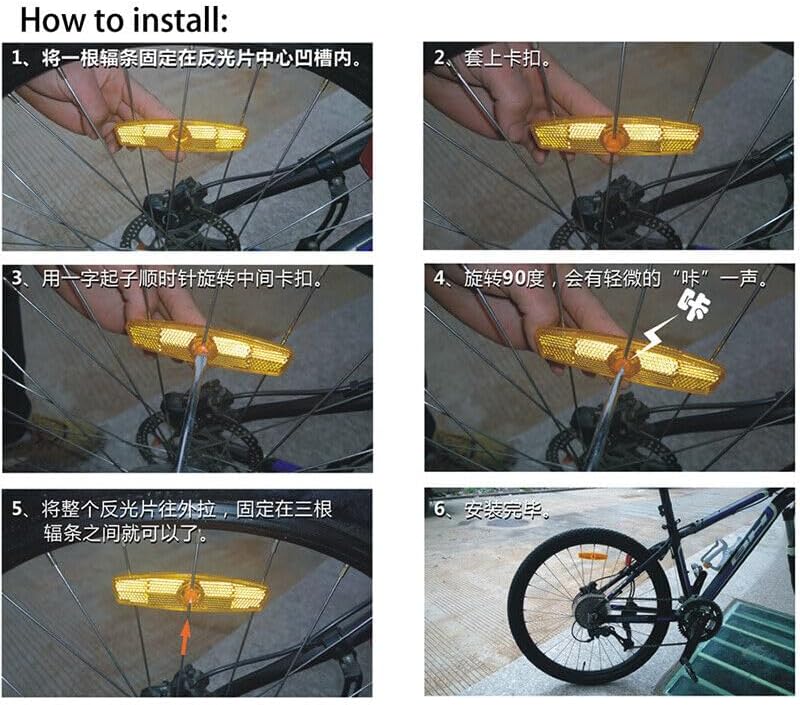 How to install:

1、将一根辐条固定在反光片中心凹槽内。

2、套上卡扣。

3、用一字起子顺时针旋转中间卡扣。

4、旋转90度，会有轻微的“咔”一声。

咔

5、将整个反光片往外拉，固定在三根辐条之间就可以了。

6、安装完毕。