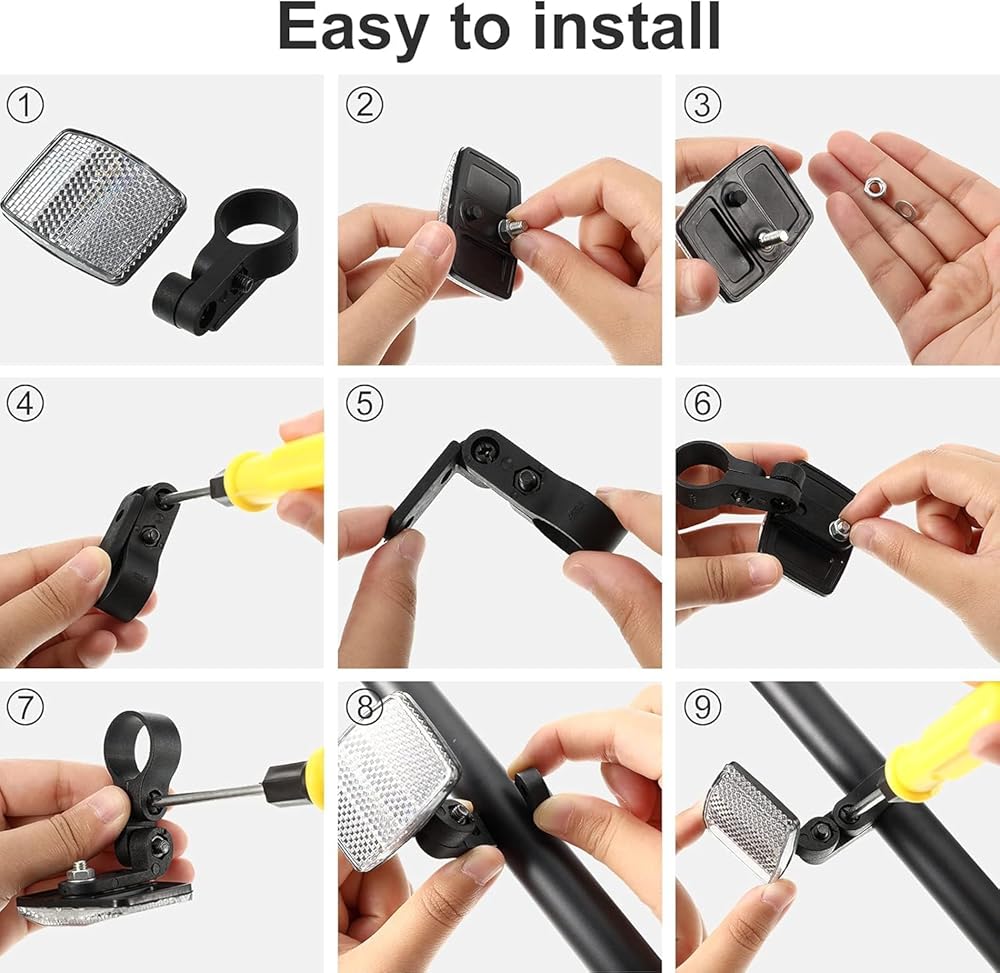 Easy to install

①

②

③

④

⑤

⑥

⑦

⑧

⑨