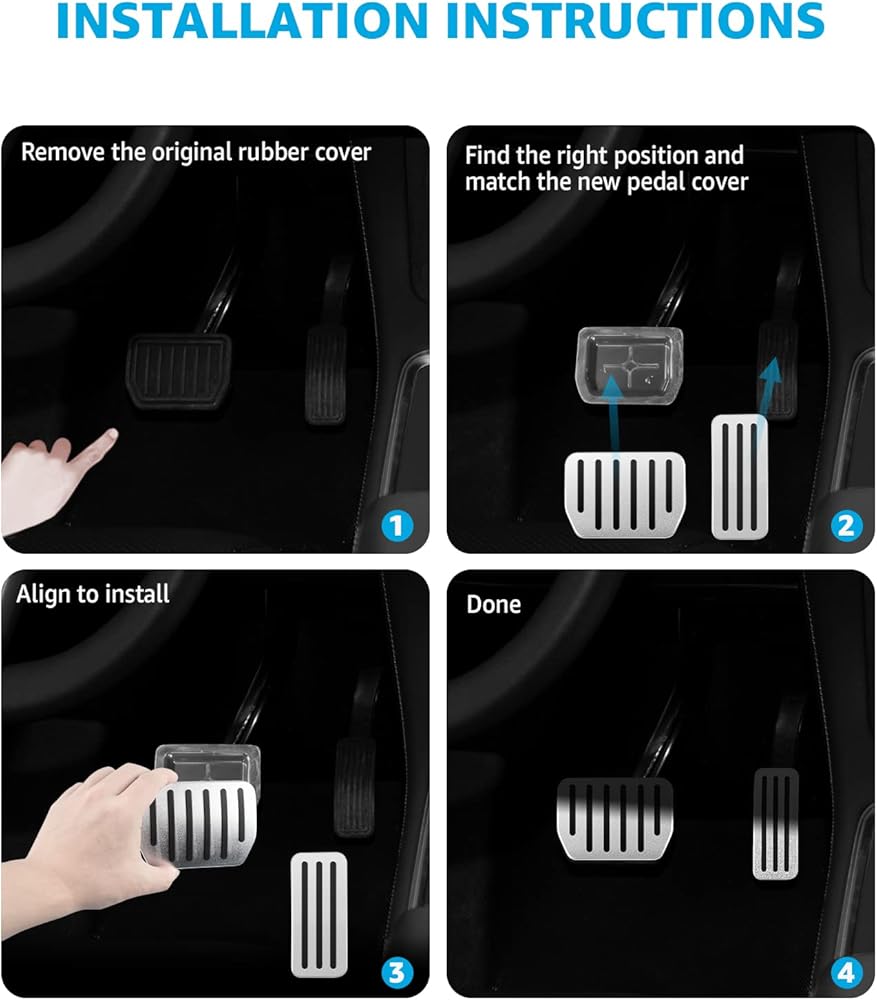 INSTALLATION INSTRUCTIONS

Remove the original rubber cover

1

Find the right position and match the new pedal cover

2

Align to install

3

Done

4