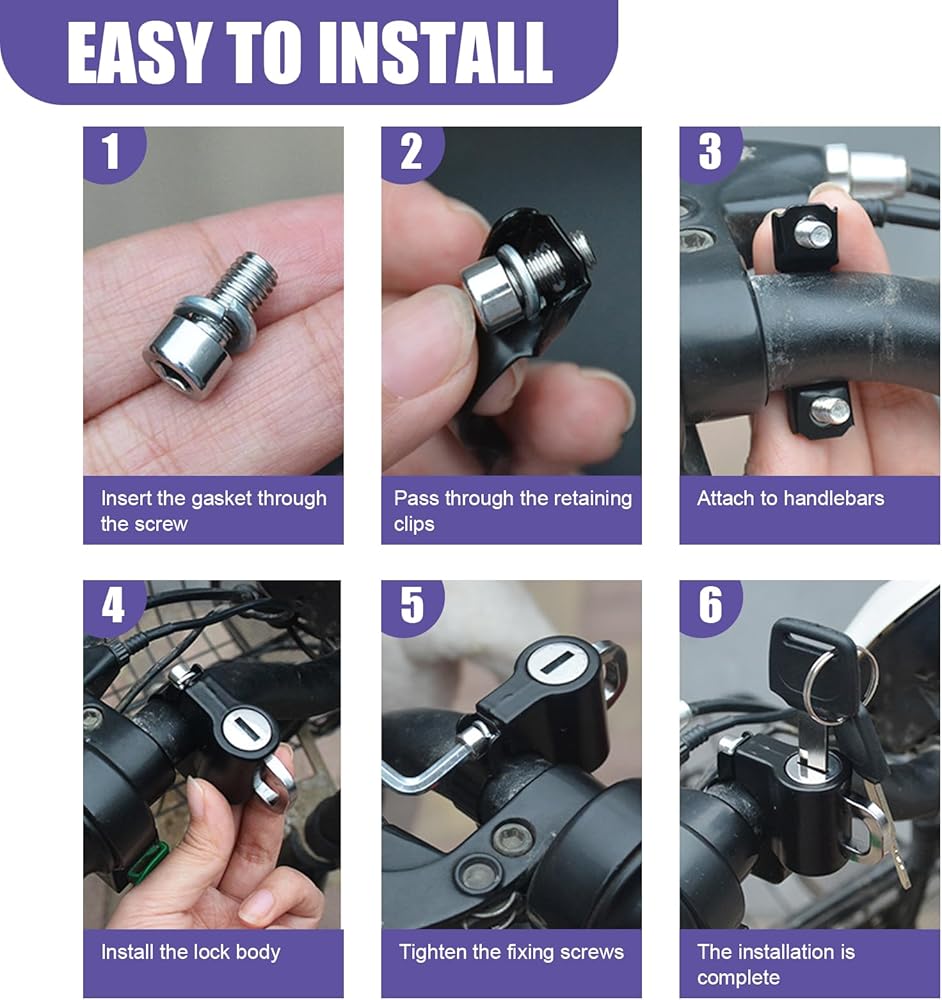 EASY TO INSTALL

1
Insert the gasket through the screw

2
Pass through the retaining clips

3
Attach to handlebars

4
Install the lock body

5
Tighten the fixing screws

6
The installation is complete