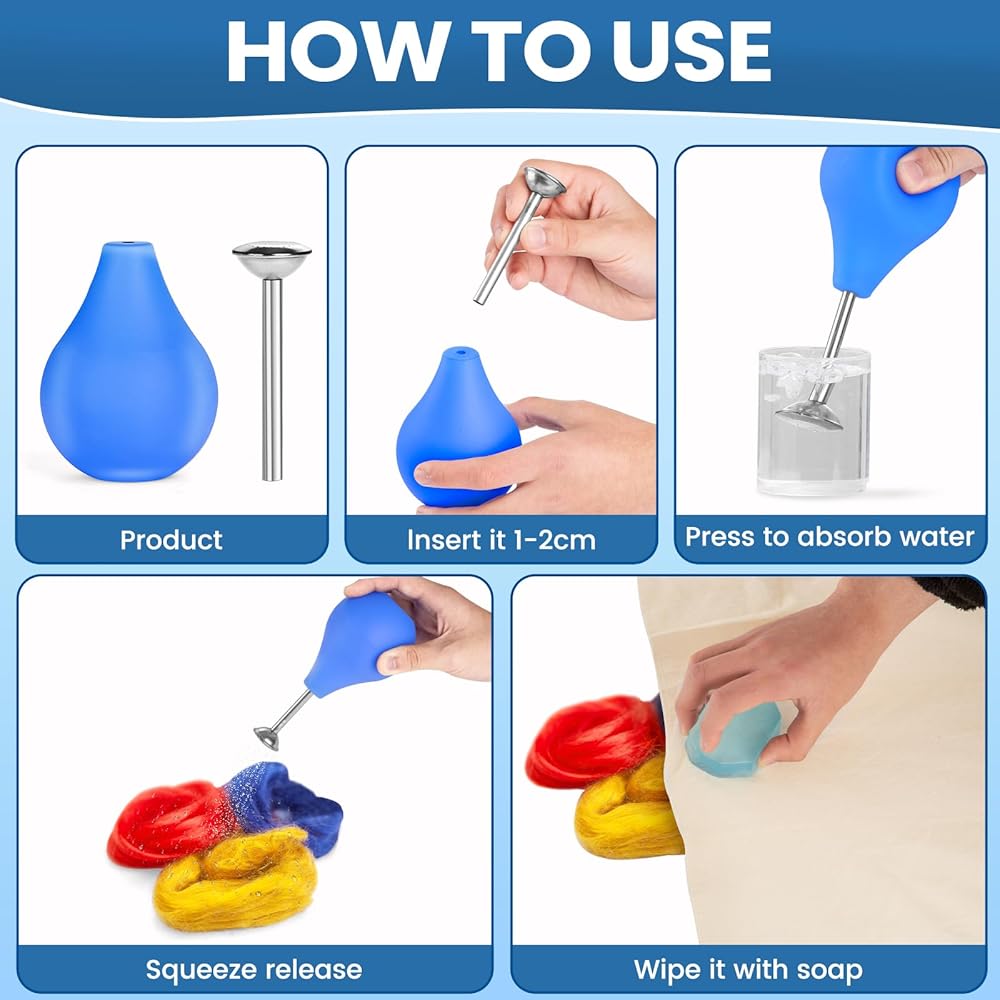 HOW TO USE

Product

Insert it 1-2cm

Press to absorb water

Squeeze release

Wipe it with soap