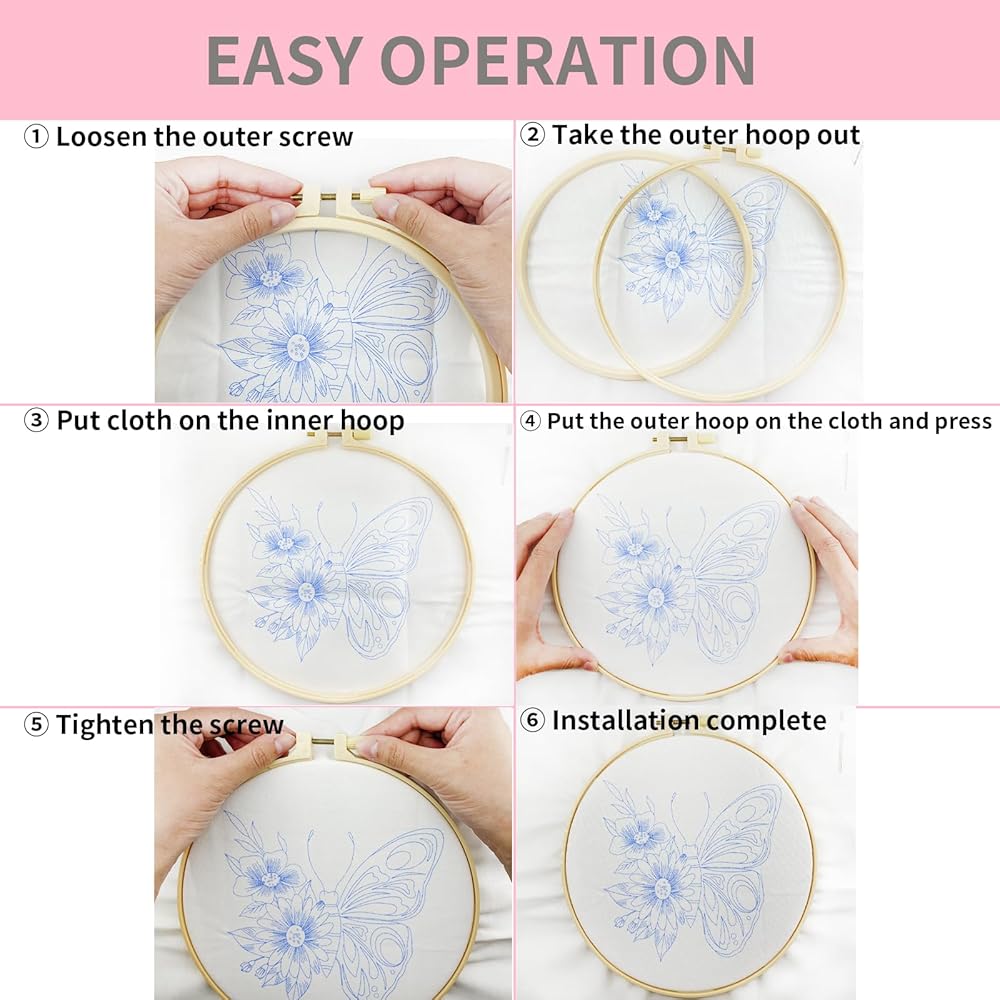 EASY OPERATION

① Loosen the outer screw

② Take the outer hoop out

③ Put cloth on the inner hoop

④ Put the outer hoop on the cloth and press

⑤ Tighten the screw

⑥ Installation complete