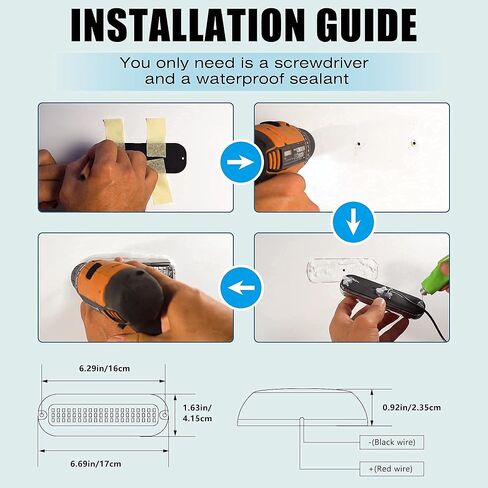 INSTALLATION GUIDE

You only need is a screwdriver and a waterproof sealant

6.29in/16cm

1.63in/ 4.15cm

6.69in/17cm

0.92in/2.35cm

-(Black wire)

+(Red wire)