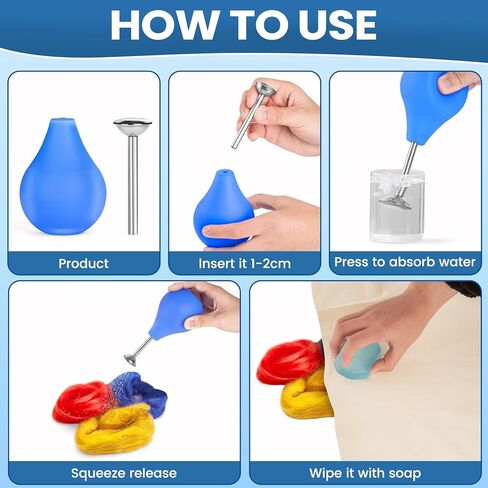 HOW TO USE

Product

Insert it 1-2cm

Press to absorb water

Squeeze release

Wipe it with soap