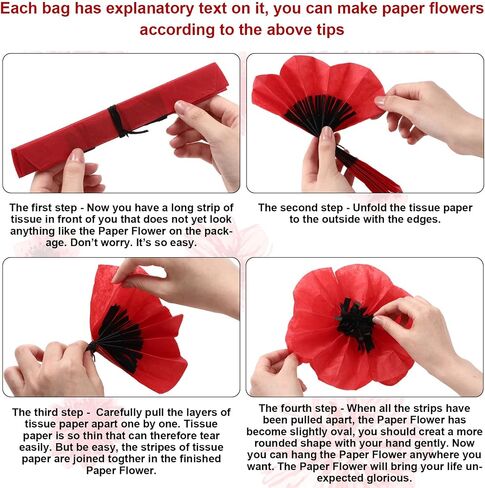 Each bag has explanatory text on it, you can make paper flowers according to the above tips

The first step - Now you have a long strip of tissue in front of you that does not yet look anything like the Paper Flower on the package. Don't worry. It's so easy.

The second step - Unfold the tissue paper to the outside with the edges.

The third step - Carefully pull the layers of tissue paper apart one by one. Tissue paper is so thin that can therefore tear easily. But be easy, the stripes of tissue paper are joined togther in the finished Paper Flower.

The fourth step - When all the strips have been pulled apart, the Paper Flower has become slightly oval, you should creat a more rounded shape with your hand gently. Now you can hang the Paper Flower anywhere you want. The Paper Flower will bring your life unexpected glorious.