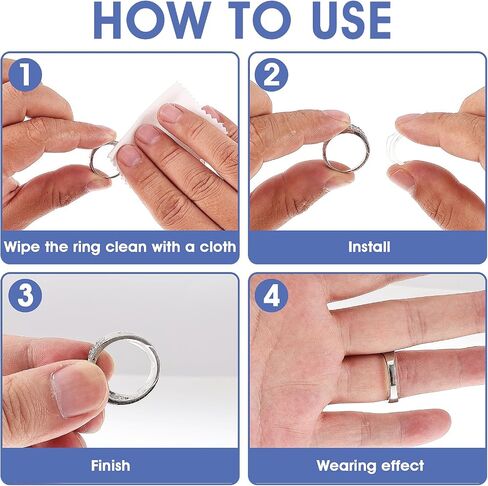 HOW TO USE

1
Wipe the ring clean with a cloth

2
Install

3
Finish

4
Wearing effect