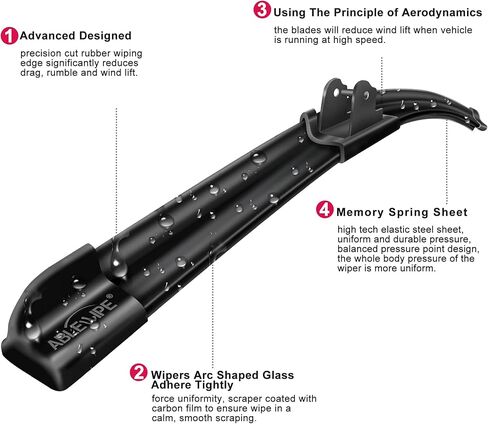 1 Advanced Designed

precision cut rubber wiping edge significantly reduces drag, rumble and wind lift.

3 Using The Principle of Aerodynamics

the blades will reduce wind lift when vehicle is running at high speed.

4 Memory Spring Sheet

high tech elastic steel sheet, uniform and durable pressure, balanced pressure point design, the whole body pressure of the wiper is more uniform.

ABLEWIPE®

2 Wipers Arc Shaped Glass Adhere Tightly

force uniformity, scraper coated with carbon film to ensure wipe in a calm, smooth scraping.