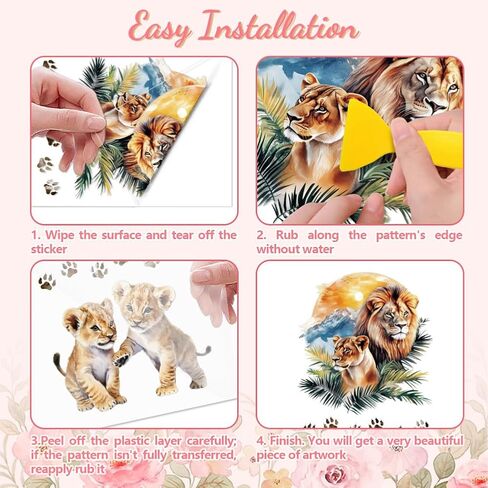 Easy Installation

1. Wipe the surface and tear off the sticker

2. Rub along the pattern's edge without water

3.Peel off the plastic layer carefully; if the pattern isn't fully transferred, reapply rub it

4. Finish. You will get a very beautiful piece of artwork