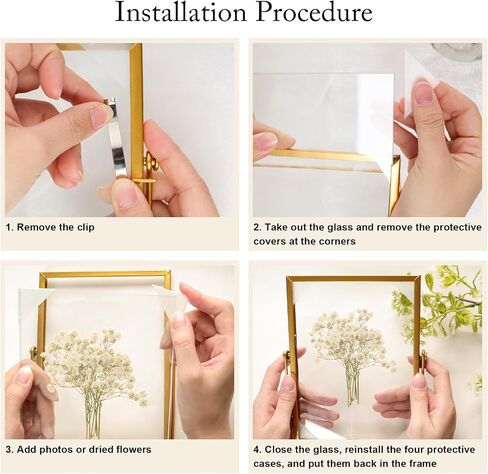 Installation Procedure

1. Remove the clip

2. Take out the glass and remove the protective covers at the corners

3. Add photos or dried flowers

4. Close the glass, reinstall the four protective cases, and put them back in the frame