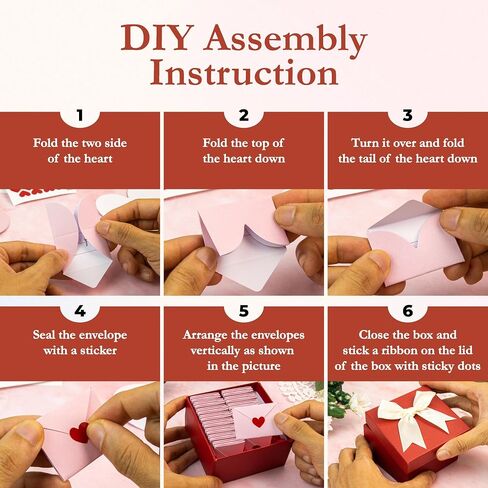 DIY Assembly Instruction

1

Fold the two side of the heart

2

Fold the top of the heart down

3

Turn it over and fold the tail of the heart down

4

Seal the envelope with a sticker

5

Arrange the envelopes vertically as shown in the picture

6

Close the box and stick a ribbon on the lid of the box with sticky dots