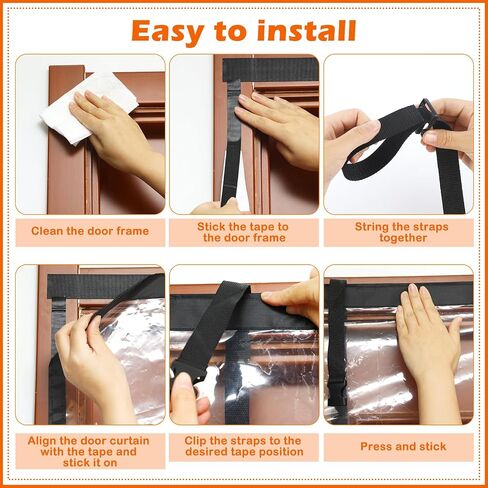 Easy to install

Clean the door frame

Stick the tape to the door frame

String the straps together

Align the door curtain with the tape and stick it on

Clip the straps to the desired tape position

Press and stick