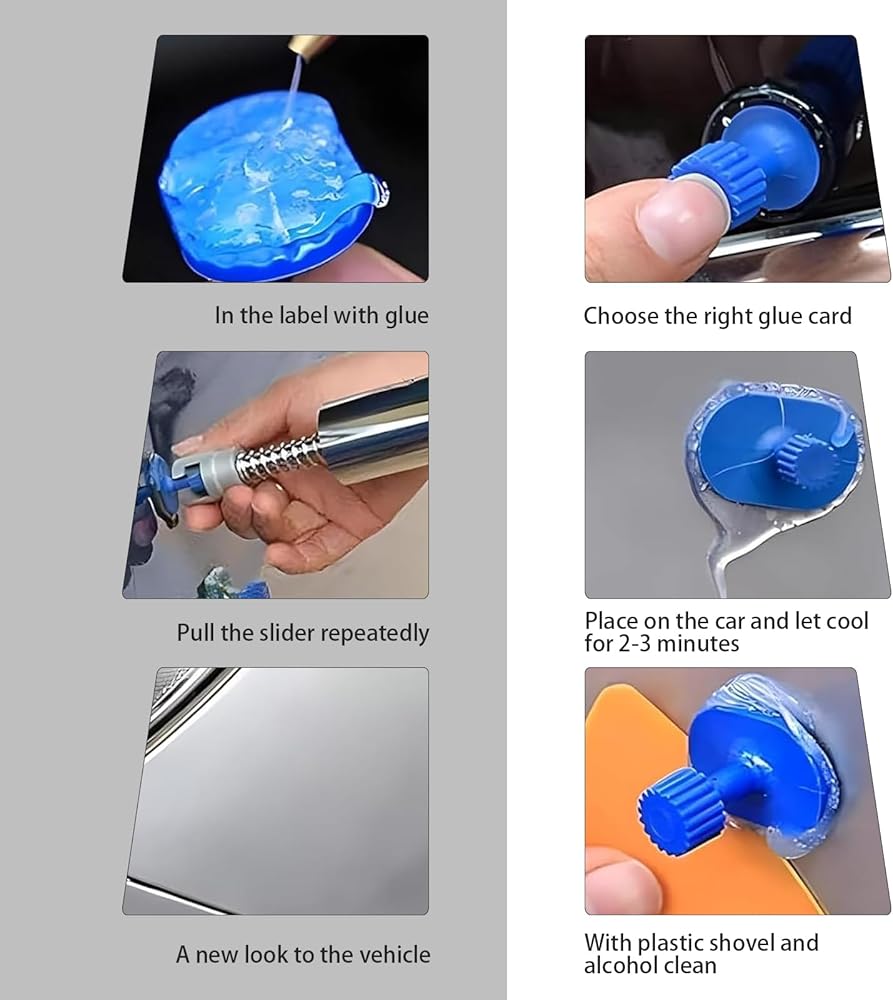 In the label with glue

Pull the slider repeatedly

A new look to the vehicle

Choose the right glue card

Place on the car and let cool for 2-3 minutes

With plastic shovel and alcohol clean