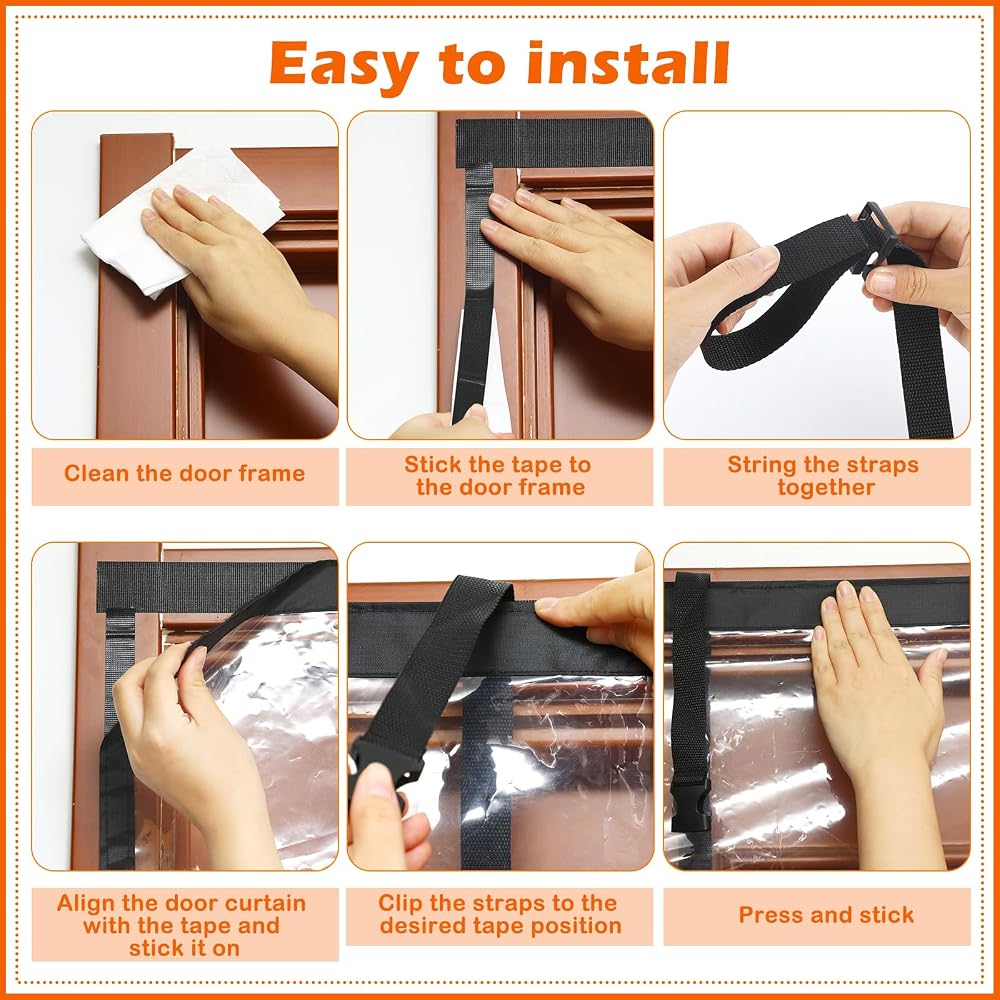 Easy to install

Clean the door frame

Stick the tape to the door frame

String the straps together

Align the door curtain with the tape and stick it on

Clip the straps to the desired tape position

Press and stick