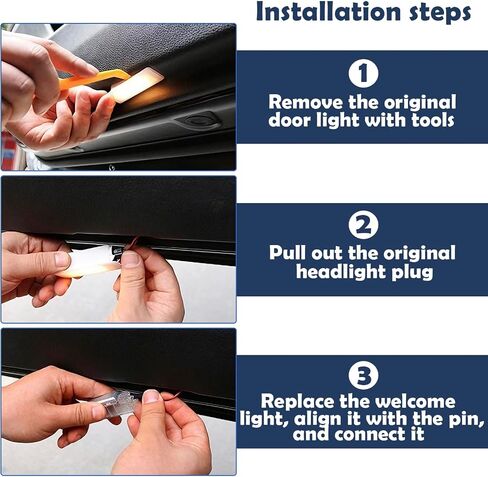 Installation steps

1
Remove the original door light with tools

2
Pull out the original headlight plug

3
Replace the welcome light, align it with the pin, and connect it