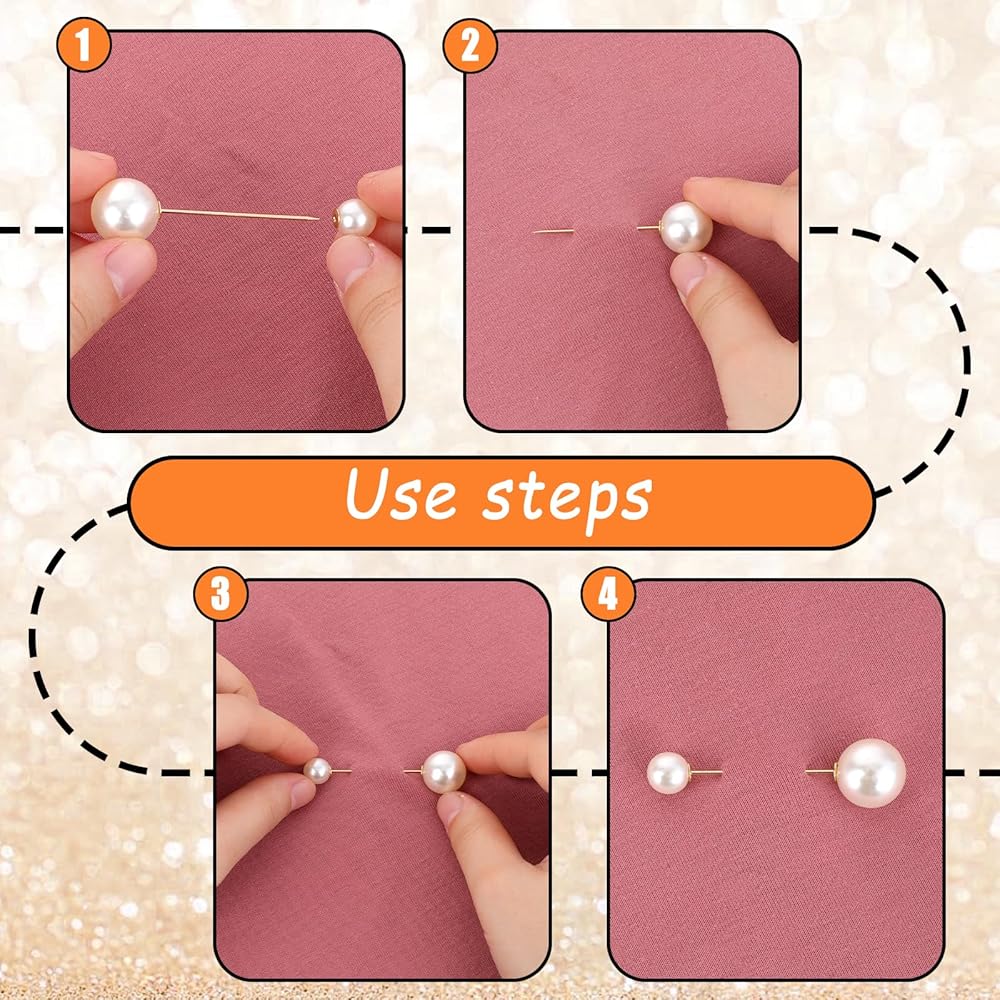 1

2

Use steps

3

4