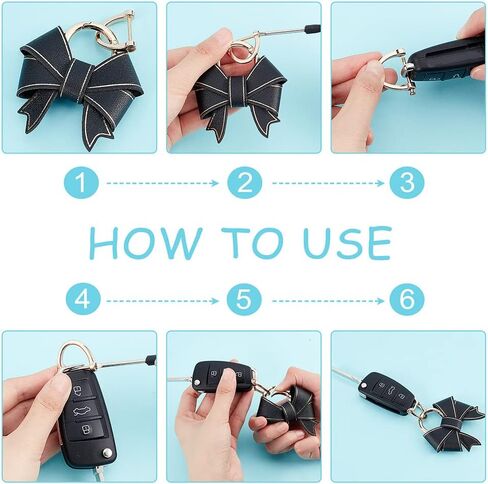 1 2 3

HOW TO USE

4 5 6