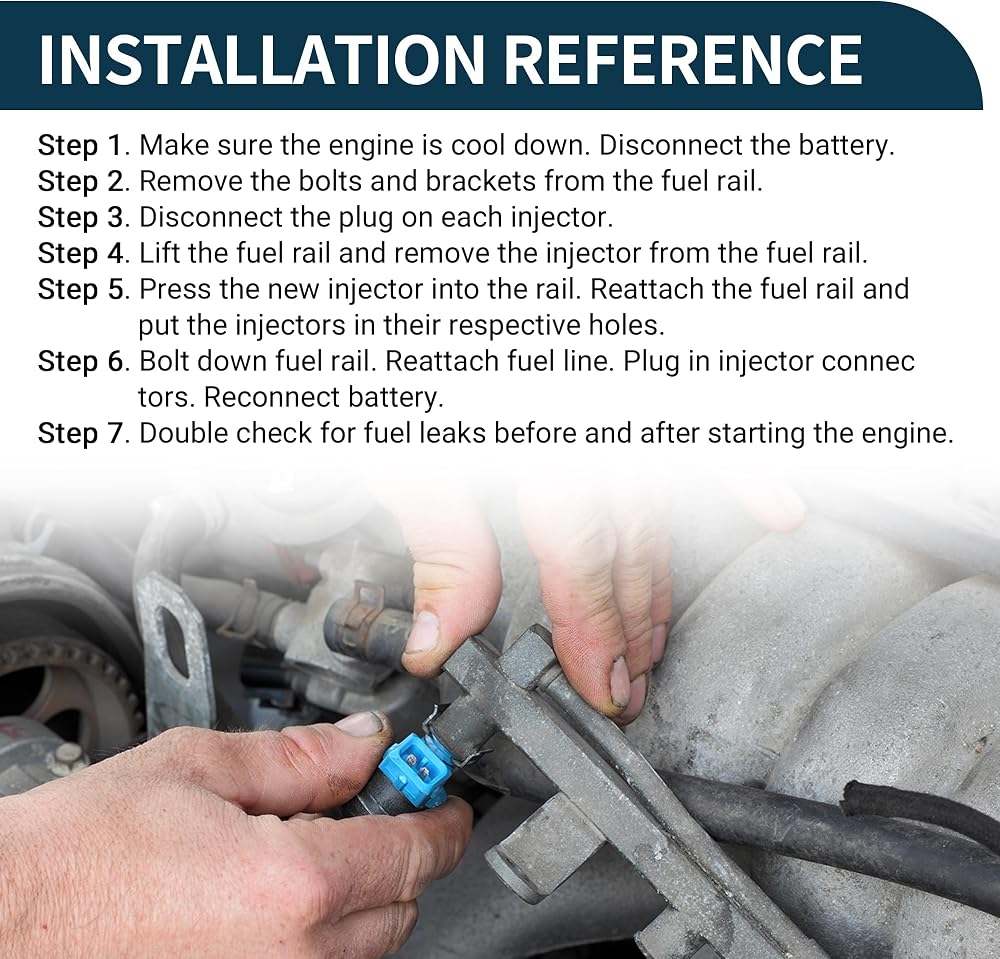 INSTALLATION REFERENCE

Step 1. Make sure the engine is cool down. Disconnect the battery.
Step 2. Remove the bolts and brackets from the fuel rail.
Step 3. Disconnect the plug on each injector.
Step 4. Lift the fuel rail and remove the injector from the fuel rail.
Step 5. Press the new injector into the rail. Reattach the fuel rail and put the injectors in their respective holes.
Step 6. Bolt down fuel rail. Reattach fuel line. Plug in injector connec tors. Reconnect battery.
Step 7. Double check for fuel leaks before and after starting the engine.