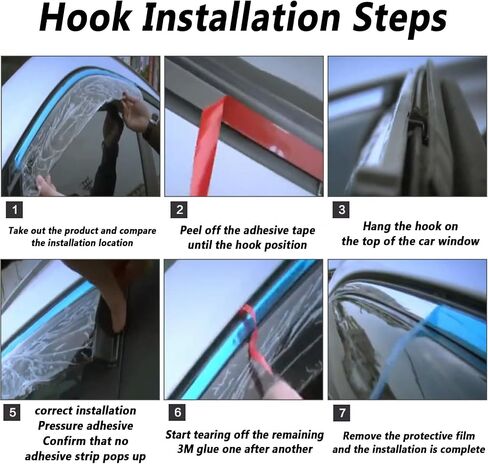 Hook Installation Steps

1

Take out the product and compare the installation location

2

Peel off the adhesive tape until the hook position

3

Hang the hook on the top of the car window

5

correct installation
Pressure adhesive
Confirm that no adhesive strip pops up

6

Start tearing off the remaining 3M glue one after another

7

Remove the protective film and the installation is complete