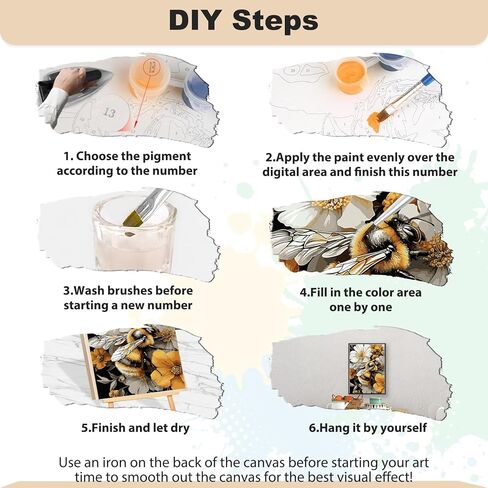 DIY Steps

13

13

1. Choose the pigment according to the number

2.Apply the paint evenly over the digital area and finish this number

3.Wash brushes before starting a new number

4.Fill in the color area one by one

5.Finish and let dry

6.Hang it by yourself

Use an iron on the back of the canvas before starting your art time to smooth out the canvas for the best visual effect!