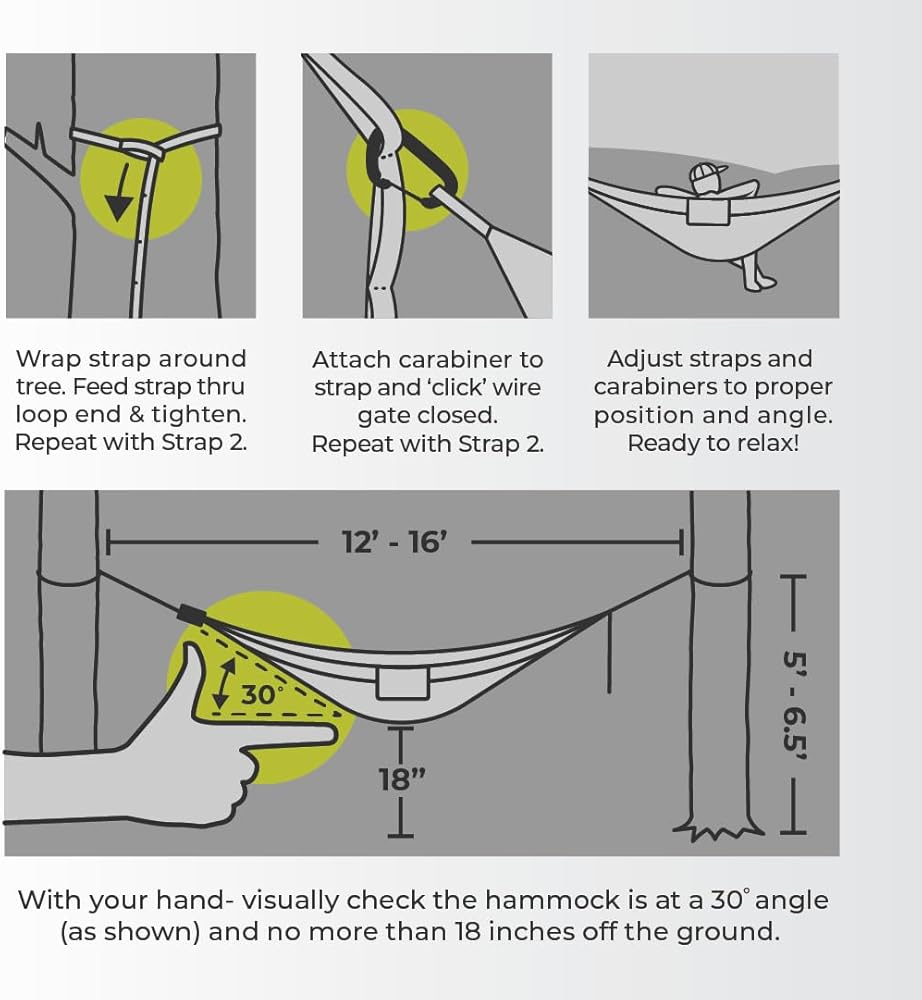 Wrap strap around tree. Feed strap thru loop end & tighten. Repeat with Strap 2.

Attach carabiner to strap and 'click' wire gate closed. Repeat with Strap 2.

Adjust straps and carabiners to proper position and angle. Ready to relax!

12' - 16'

30°

18"

5' - 6.5'

With your hand- visually check the hammock is at a 30° angle (as shown) and no more than 18 inches off the ground.